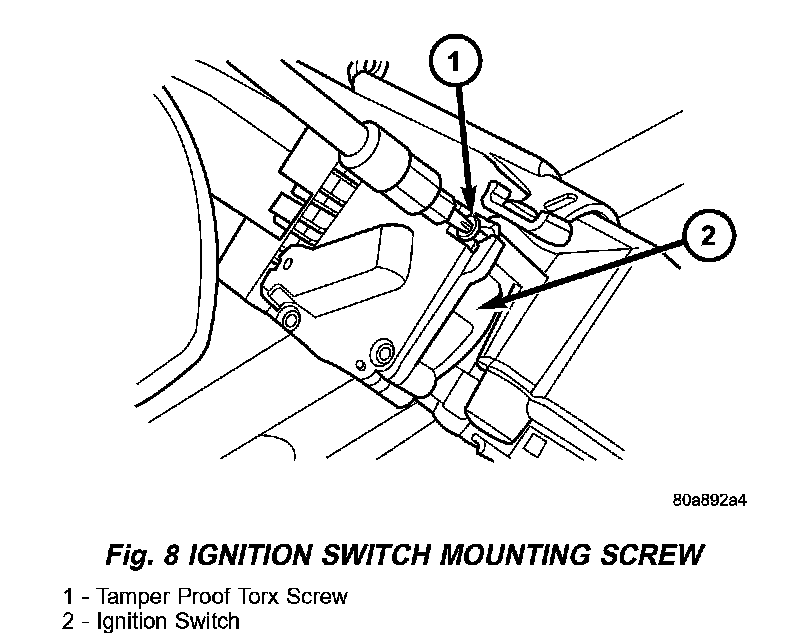 1

2

80a892a4

Fig. 8 IGNITION SWITCH MOUNTING SCREW

1 - Tamper Proof Torx Screw
2 - Ignition Switch