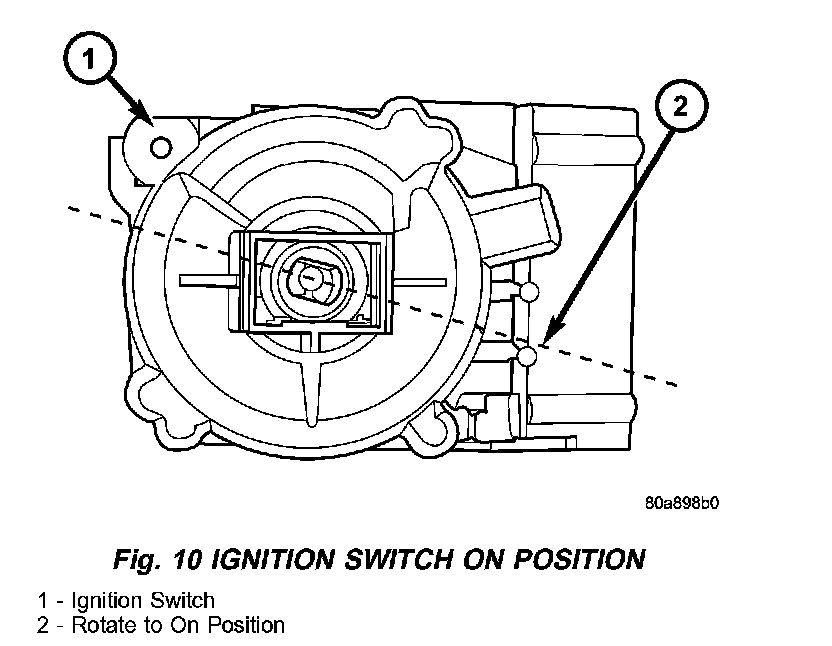 1

2

80a898b0

Fig. 10 IGNITION SWITCH ON POSITION

1 - Ignition Switch
2 - Rotate to On Position