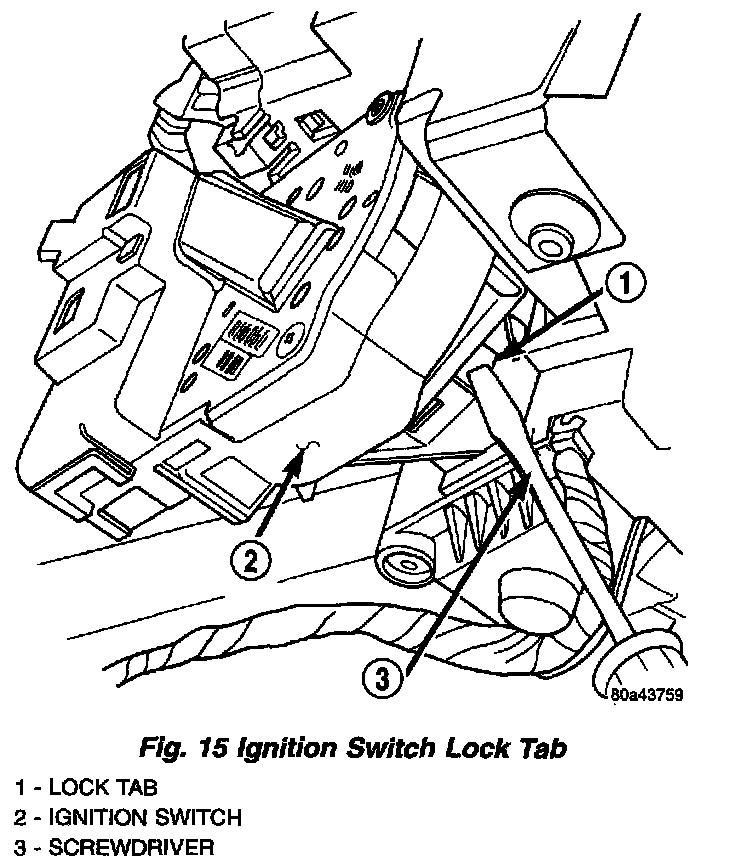 1
2
3
80a43759

Fig. 15 Ignition Switch Lock Tab

1 - LOCK TAB
2 - IGNITION SWITCH
3 - SCREWDRIVER