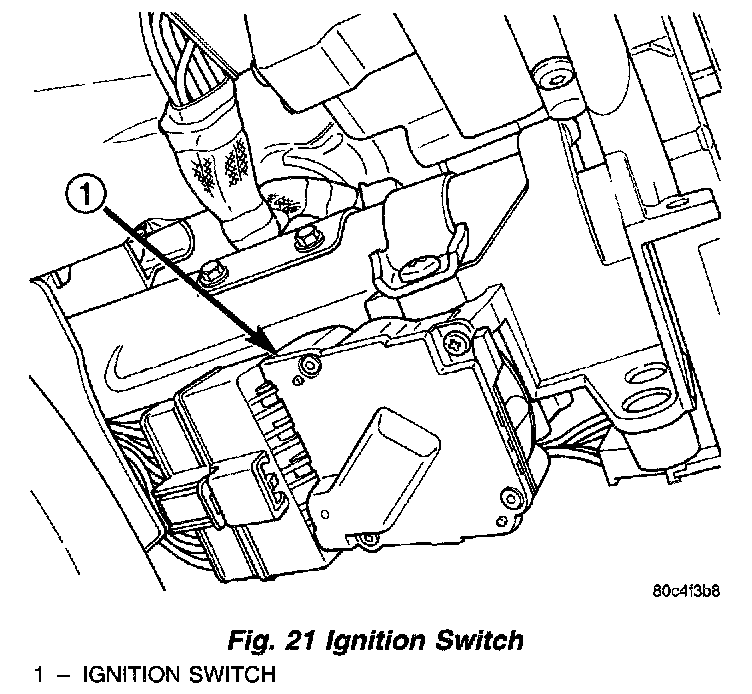 1

80c4f3b8

Fig. 21 Ignition Switch

1 – IGNITION SWITCH