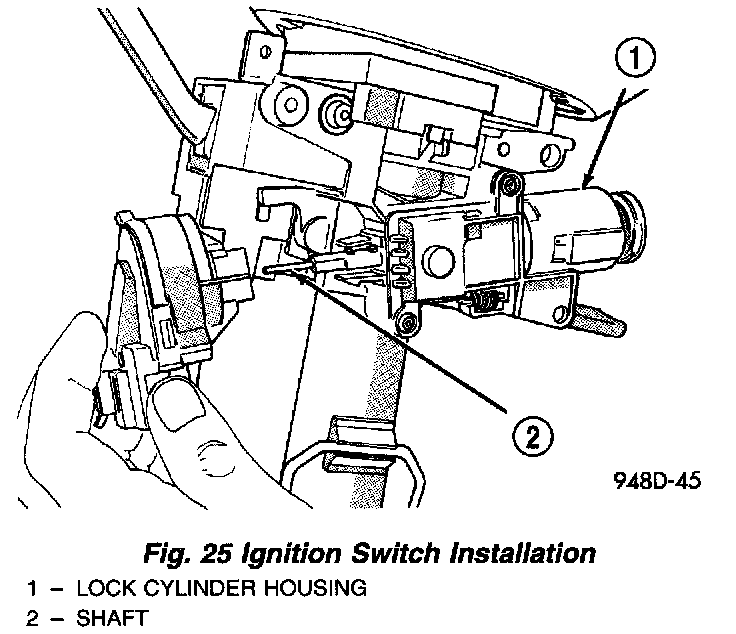 1

2

948D-45

Fig. 25 Ignition Switch Installation

1 – LOCK CYLINDER HOUSING
2 – SHAFT