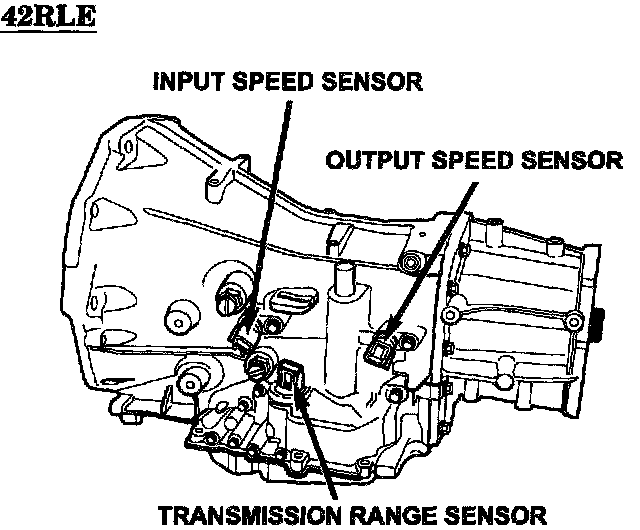 42RLE

INPUT SPEED SENSOR

OUTPUT SPEED SENSOR

TRANSMISSION RANGE SENSOR