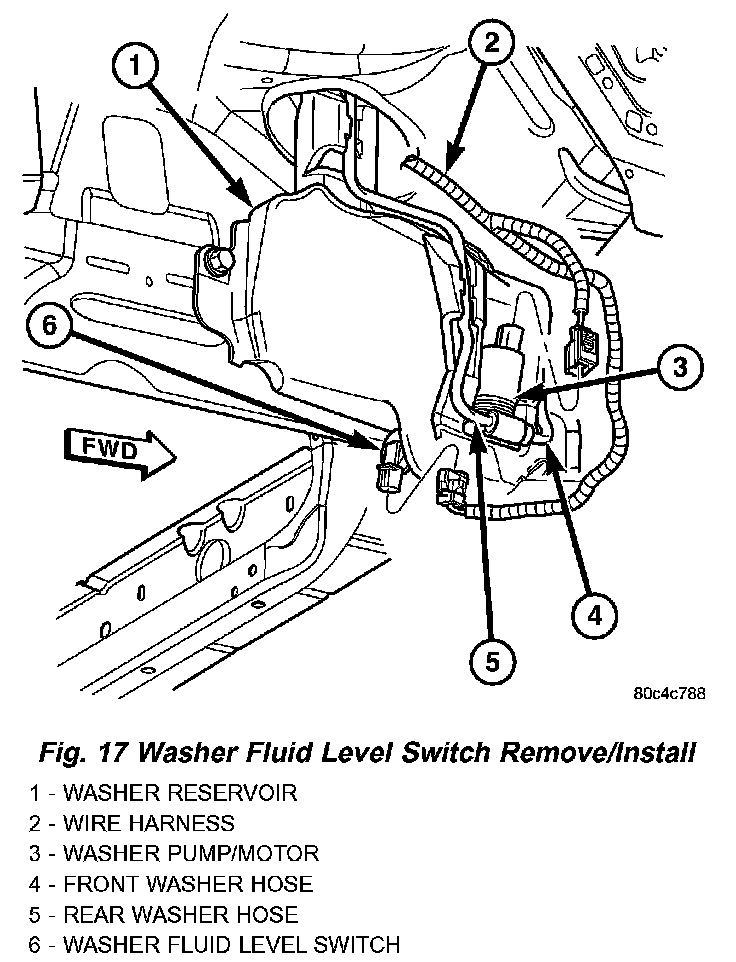 1
2
6
3
FWD
4
5
80c4c788

Fig. 17 Washer Fluid Level Switch Remove/Install

1 - WASHER RESERVOIR
2 - WIRE HARNESS
3 - WASHER PUMP/MOTOR
4 - FRONT WASHER HOSE
5 - REAR WASHER HOSE
6 - WASHER FLUID LEVEL SWITCH