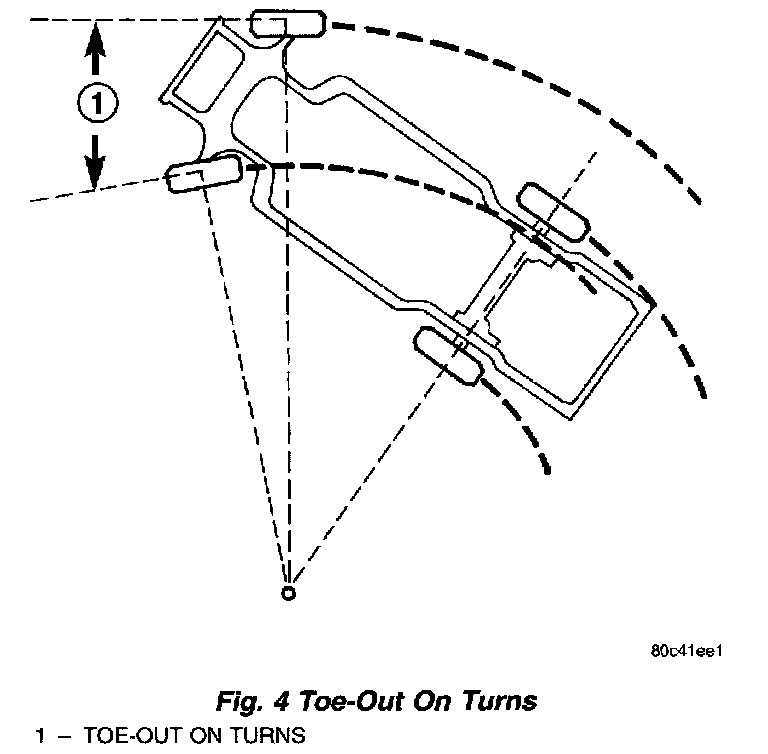 1

80c41ee1

Fig. 4 Toe-Out On Turns

1 – TOE-OUT ON TURNS