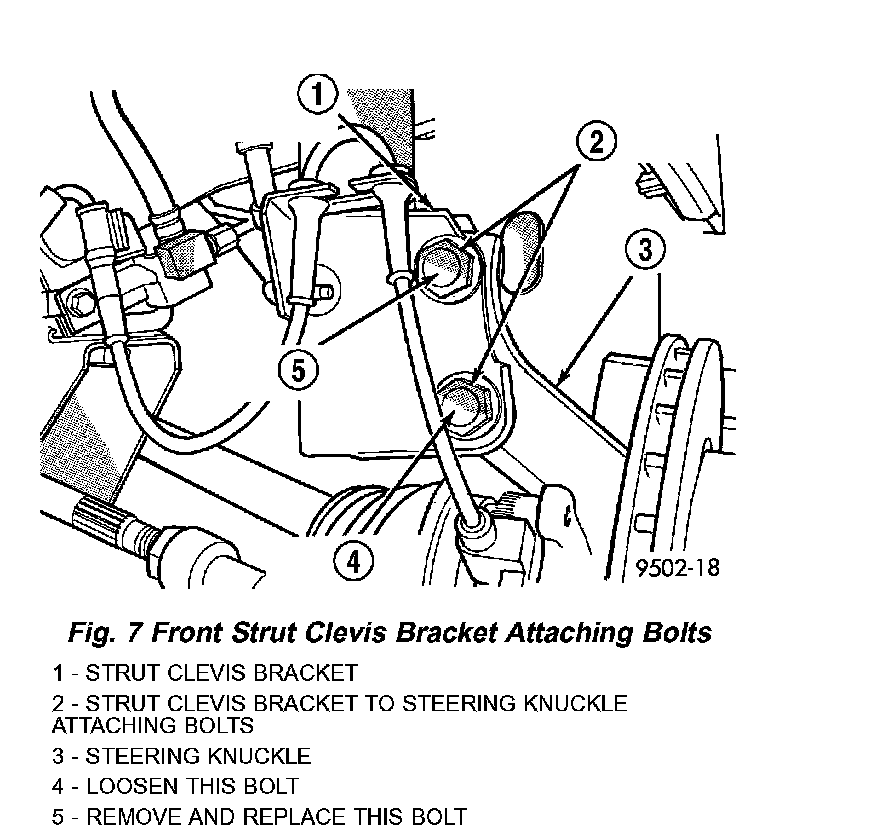 1
2
3
5
4
9502-18

Fig. 7 Front Strut Clevis Bracket Attaching Bolts

1 - STRUT CLEVIS BRACKET

2 - STRUT CLEVIS BRACKET TO STEERING KNUCKLE ATTACHING BOLTS

3 - STEERING KNUCKLE

4 - LOOSEN THIS BOLT

5 - REMOVE AND REPLACE THIS BOLT