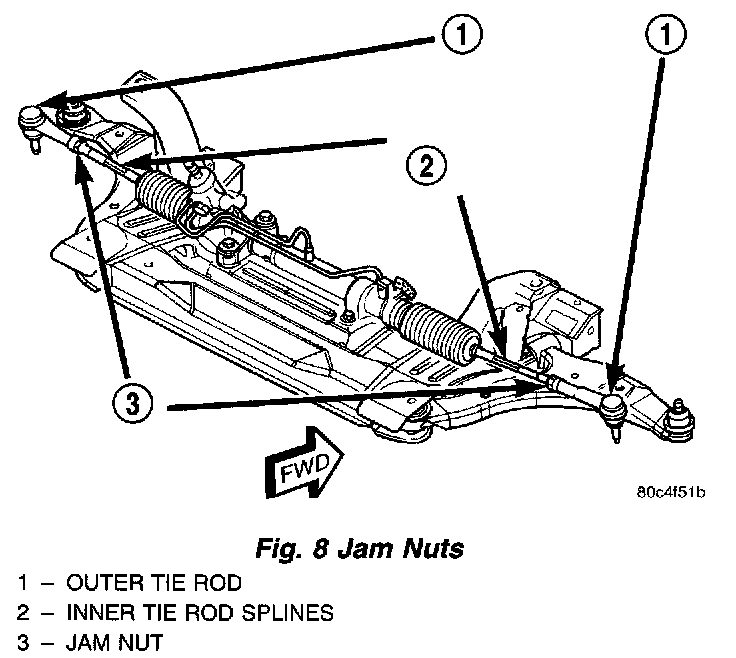 1
1
2
3
FWD
80c4f51b

Fig. 8 Jam Nuts
1 – OUTER TIE ROD
2 – INNER TIE ROD SPLINES
3 – JAM NUT