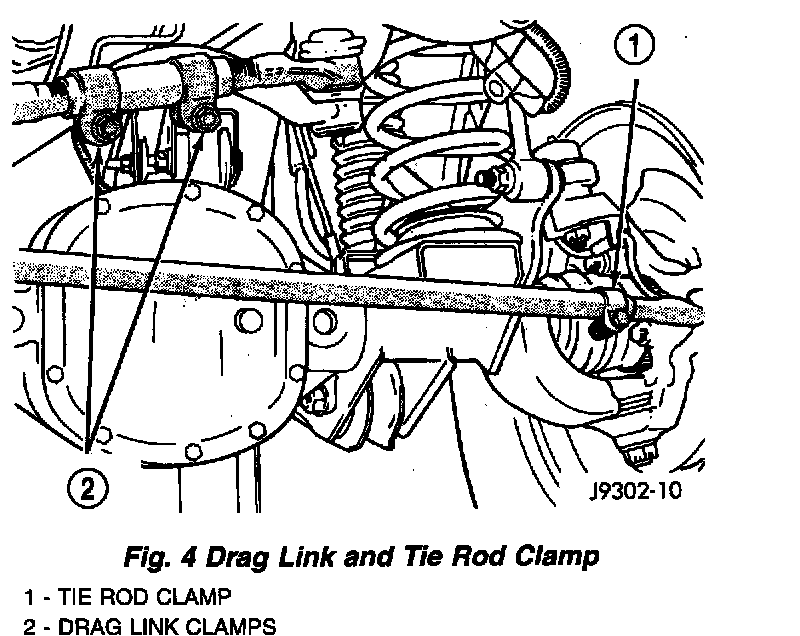 1

2

J9302-10

Fig. 4 Drag Link and Tie Rod Clamp

1 - TIE ROD CLAMP
2 - DRAG LINK CLAMPS