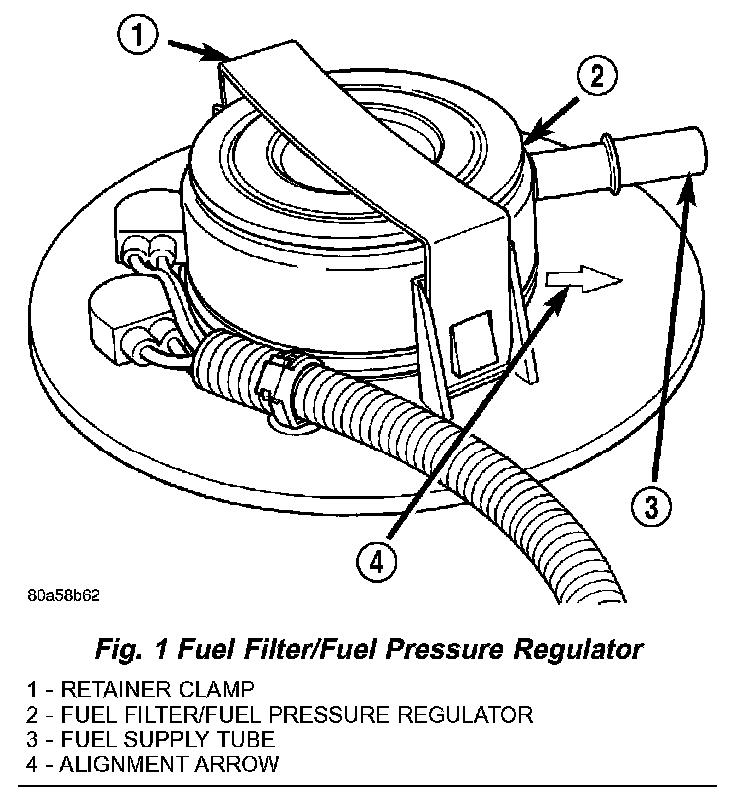 1
2
3
4
80a58b62

Fig. 1 Fuel Filter/Fuel Pressure Regulator

1 - RETAINER CLAMP
2 - FUEL FILTER/FUEL PRESSURE REGULATOR
3 - FUEL SUPPLY TUBE
4 - ALIGNMENT ARROW