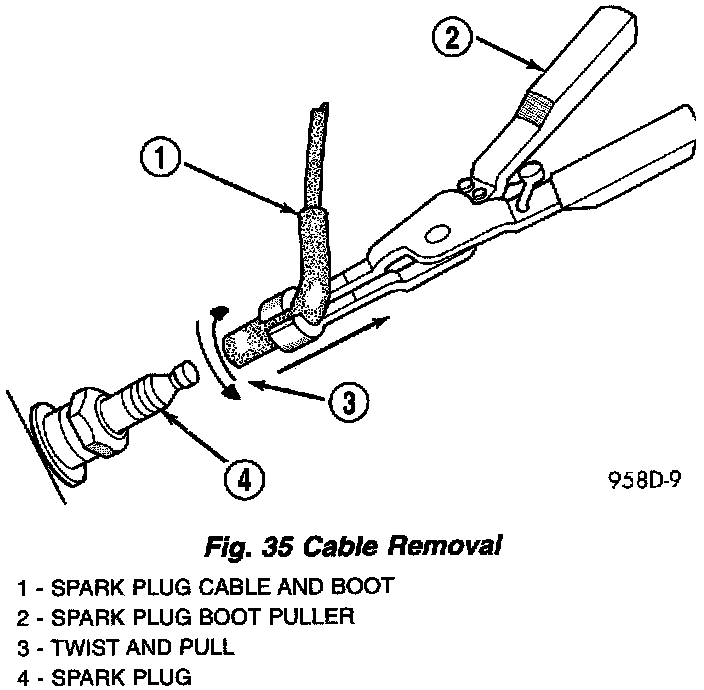 2

1

3

4

958D-9

Fig. 35 Cable Removal

1 - SPARK PLUG CABLE AND BOOT
2 - SPARK PLUG BOOT PULLER
3 - TWIST AND PULL
4 - SPARK PLUG