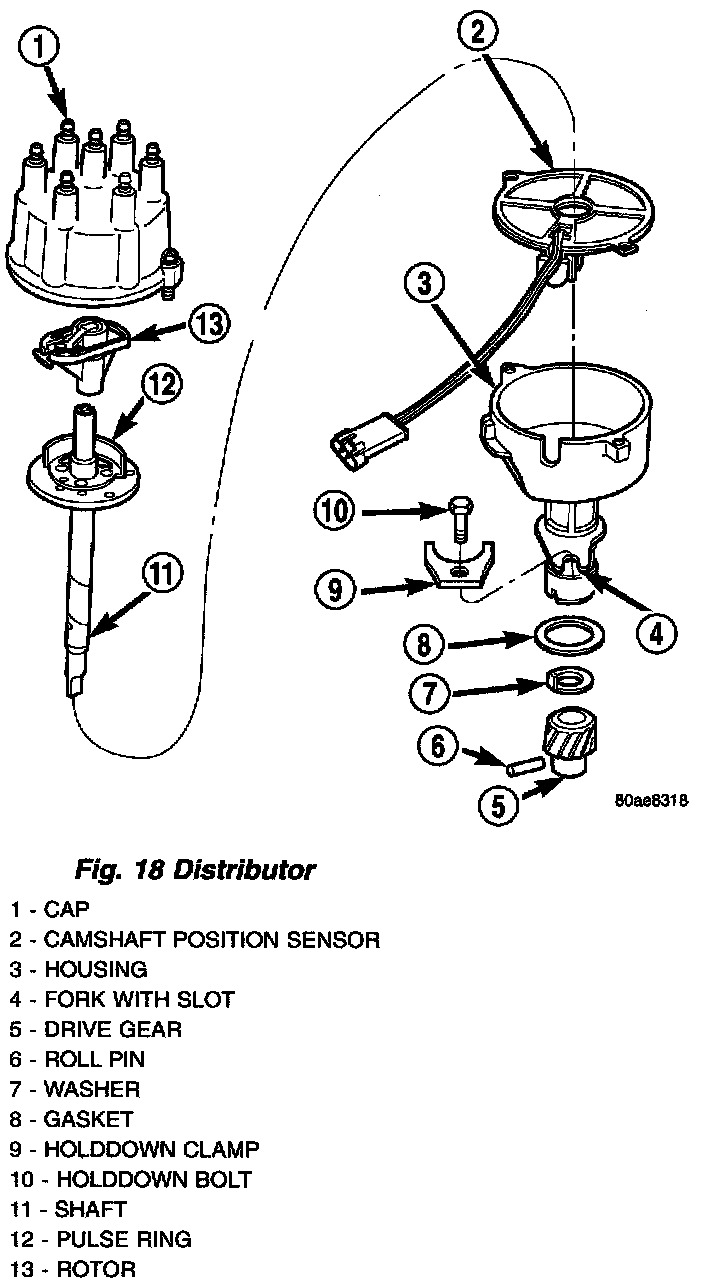 1

2

13

3

12

10

11

9

4

8

7

6

5

80ae8318

Fig. 18 Distributor

1 - CAP
2 - CAMSHAFT POSITION SENSOR
3 - HOUSING
4 - FORK WITH SLOT
5 - DRIVE GEAR
6 - ROLL PIN
7 - WASHER
8 - GASKET
9 - HOLDDOWN CLAMP
10 - HOLDDOWN BOLT
11 - SHAFT
12 - PULSE RING
13 - ROTOR