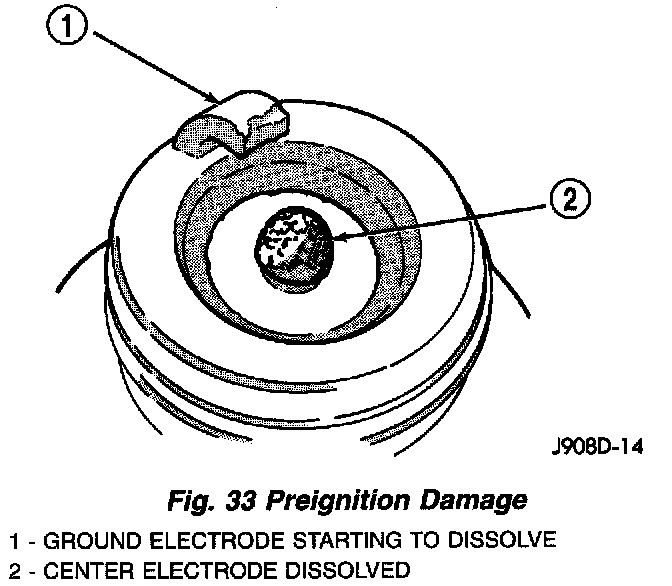 1

2

J908D-14

Fig. 33 Preignition Damage

1 - GROUND ELECTRODE STARTING TO DISSOLVE
2 - CENTER ELECTRODE DISSOLVED