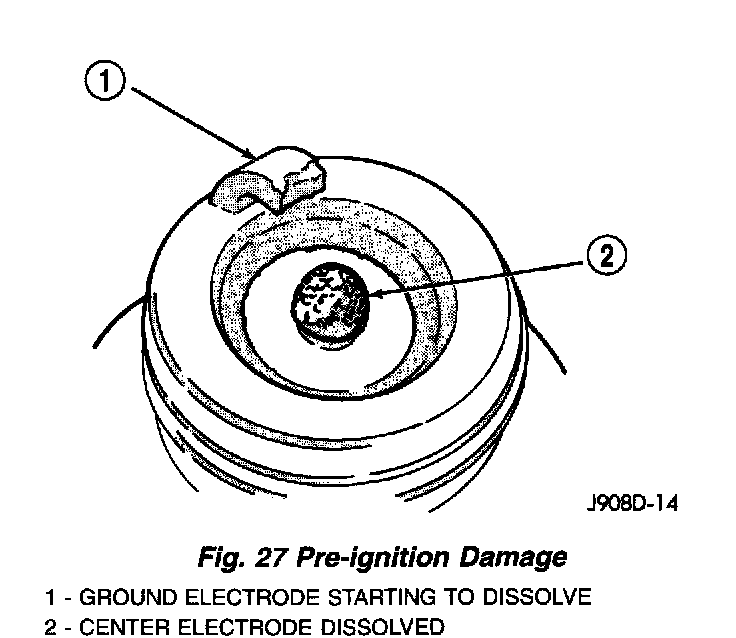 1

2

J908D-14

Fig. 27 Pre-ignition Damage

1 - GROUND ELECTRODE STARTING TO DISSOLVE
2 - CENTER ELECTRODE DISSOLVED