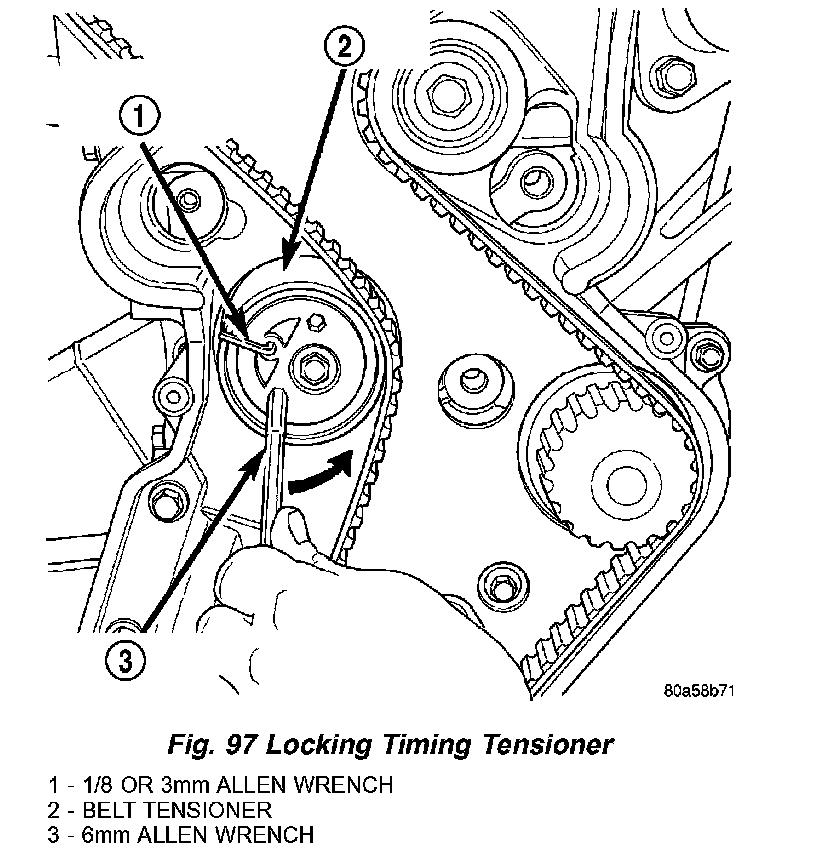 2

1

3

80a58b71

Fig. 97 Locking Timing Tensioner

1 - 1/8 OR 3mm ALLEN WRENCH
2 - BELT TENSIONER
3 - 6mm ALLEN WRENCH