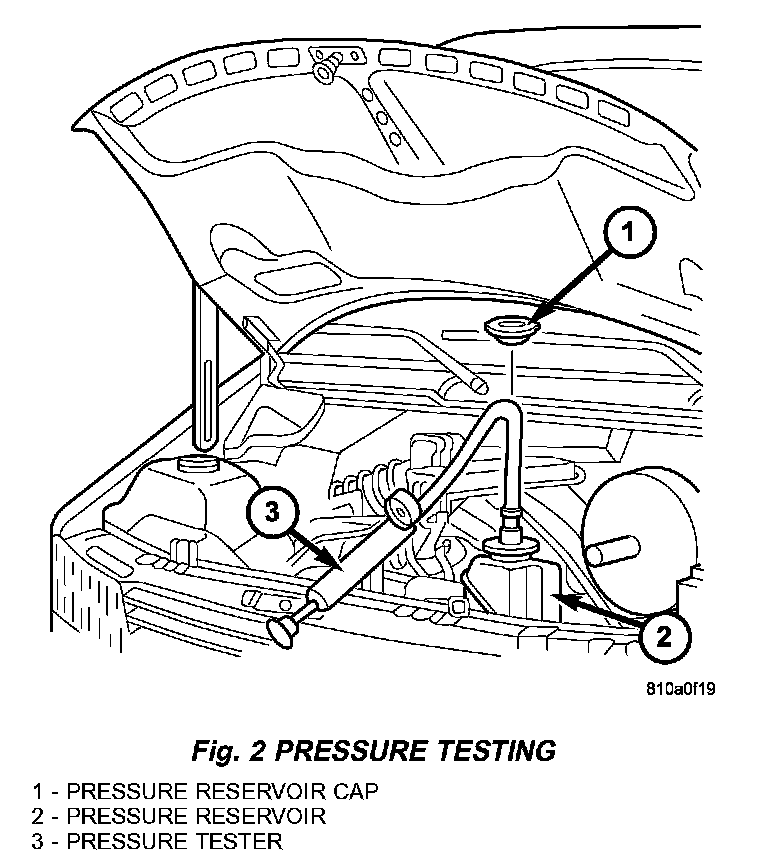 1

3

2

810a0f19

Fig. 2 PRESSURE TESTING

1 - PRESSURE RESERVOIR CAP
2 - PRESSURE RESERVOIR
3 - PRESSURE TESTER