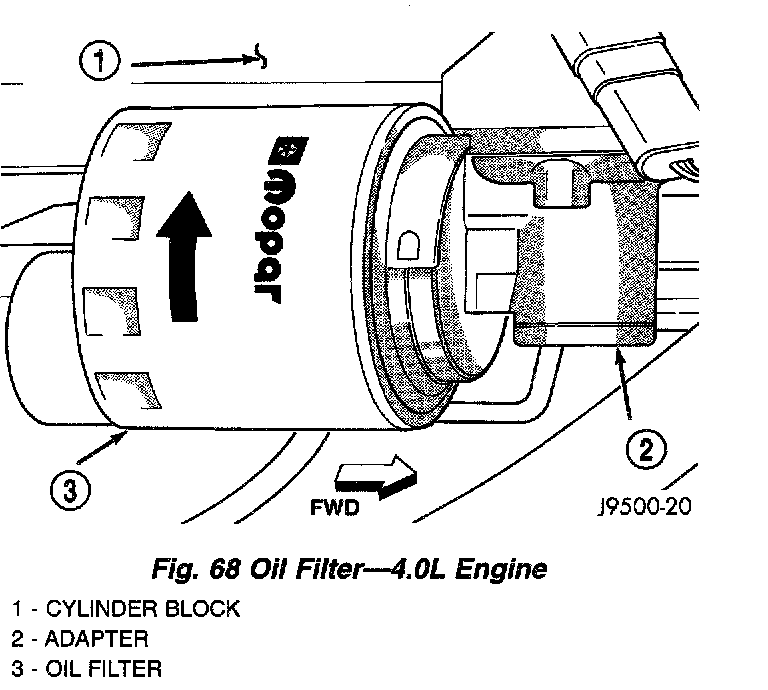 1

mopar

2

3

FWD

J9500-20

Fig. 68 Oil Filter—4.0L Engine

1 - CYLINDER BLOCK
2 - ADAPTER
3 - OIL FILTER