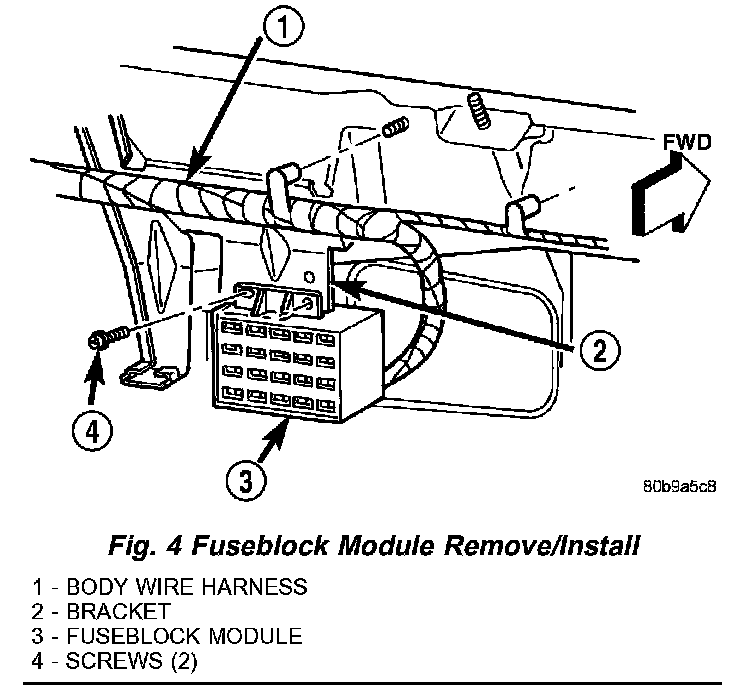 1

FWD

2

4

3

80b9a5c8

Fig. 4 Fuseblock Module Remove/Install

1 - BODY WIRE HARNESS
2 - BRACKET
3 - FUSEBLOCK MODULE
4 - SCREWS (2)