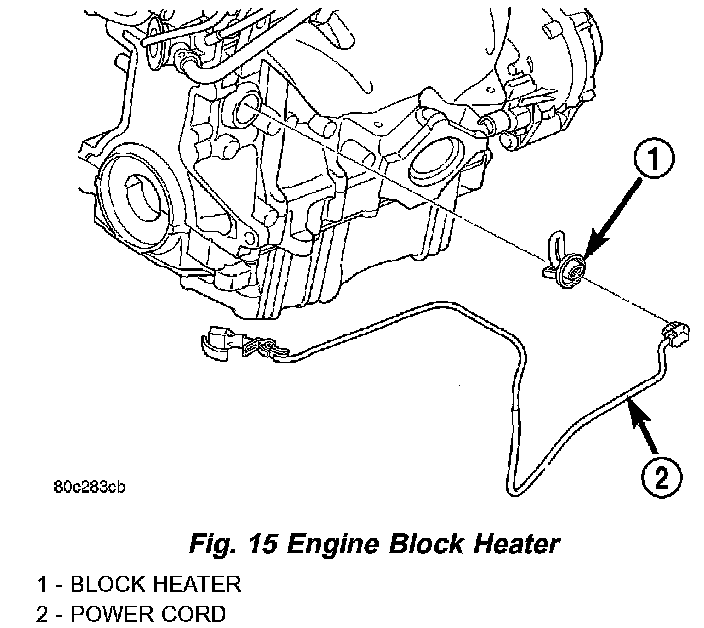 1

2

80c283cb

Fig. 15 Engine Block Heater

1 - BLOCK HEATER
2 - POWER CORD