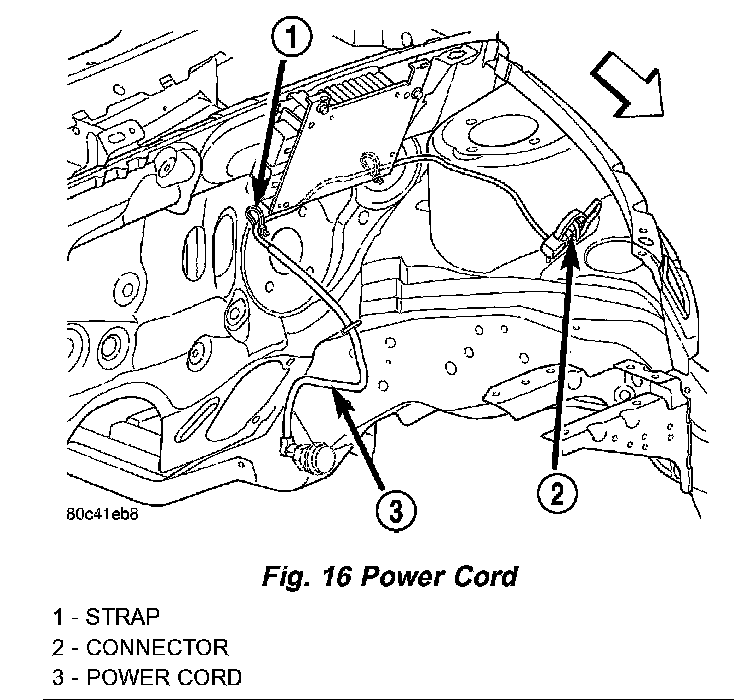 1

2

3

80c41eb8

Fig. 16 Power Cord

1 - STRAP
2 - CONNECTOR
3 - POWER CORD