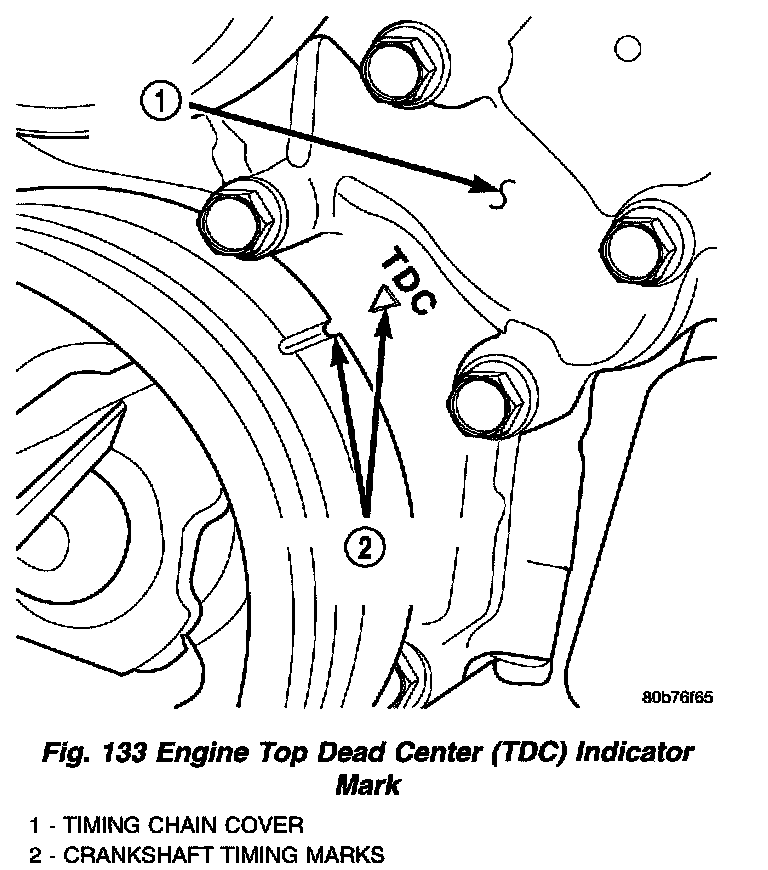 1

TDC

2

80b76f65

Fig. 133 Engine Top Dead Center (TDC) Indicator Mark

1 - TIMING CHAIN COVER
2 - CRANKSHAFT TIMING MARKS