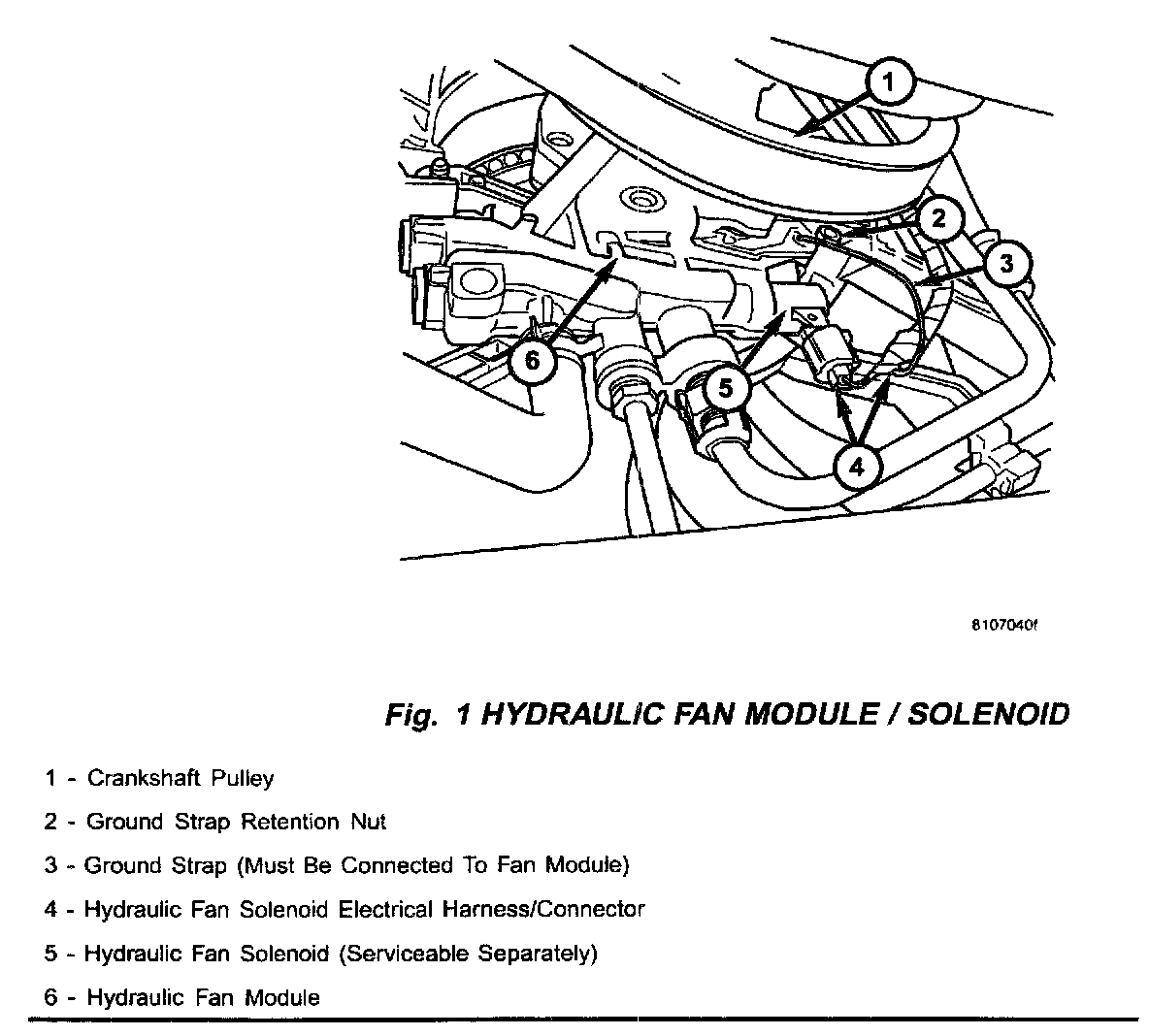 1

2

3

6

5

4

8107040f

Fig. 1 HYDRAULIC FAN MODULE / SOLENOID

1 - Crankshaft Pulley

2 - Ground Strap Retention Nut

3 - Ground Strap (Must Be Connected To Fan Module)

4 - Hydraulic Fan Solenoid Electrical Harness/Connector

5 - Hydraulic Fan Solenoid (Serviceable Separately)

6 - Hydraulic Fan Module