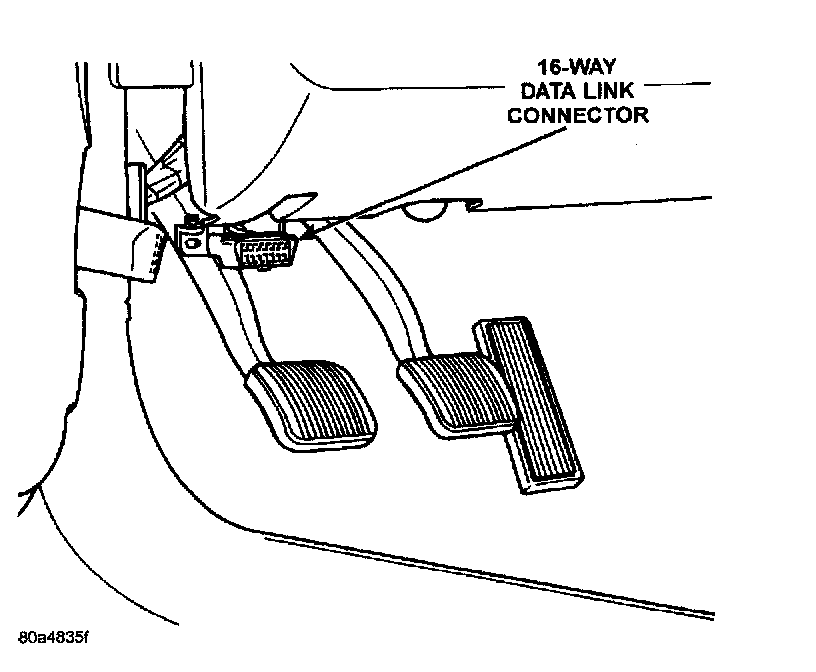 16-WAY
DATA LINK
CONNECTOR

80a4835f