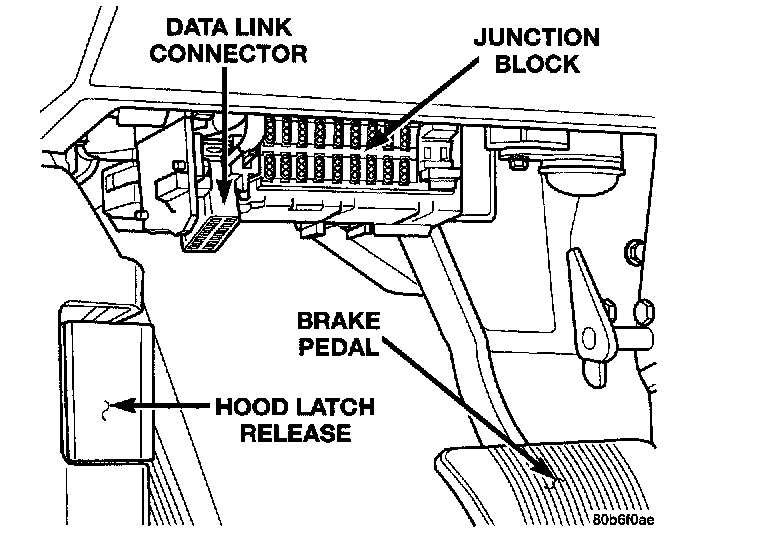 DATA LINK CONNECTOR

JUNCTION BLOCK

BRAKE PEDAL

HOOD LATCH RELEASE

80b6f0ae