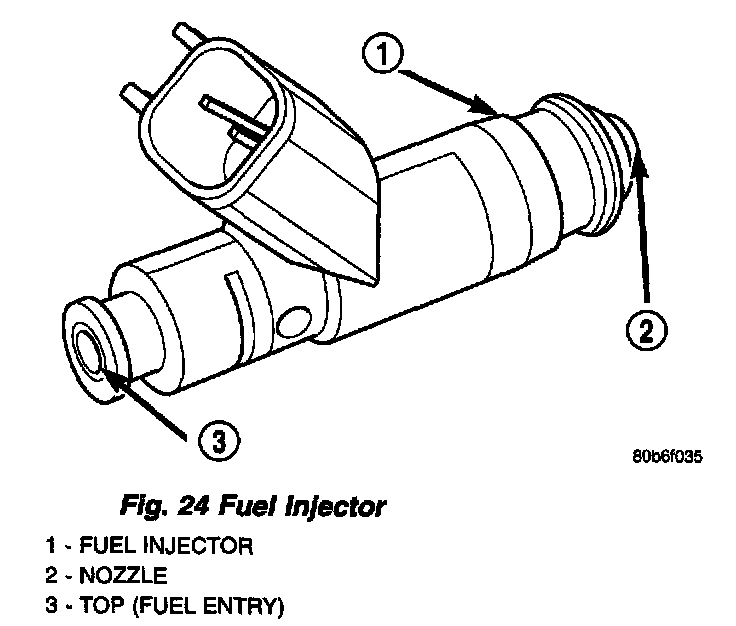 1

2

3

80b6f035

Fig. 24 Fuel Injector

1 - FUEL INJECTOR
2 - NOZZLE
3 - TOP (FUEL ENTRY)