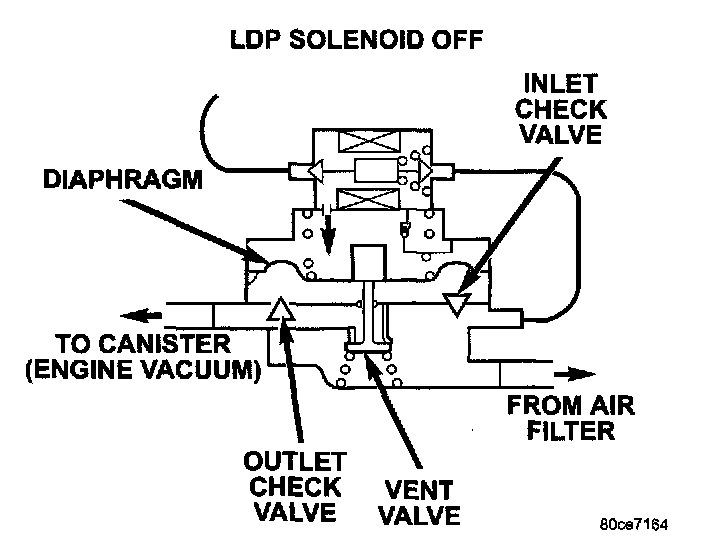 LDP SOLENOID OFF

INLET CHECK VALVE

DIAPHRAGM

TO CANISTER (ENGINE VACUUM)

FROM AIR FILTER

OUTLET CHECK VALVE

VENT VALVE

80ce7164