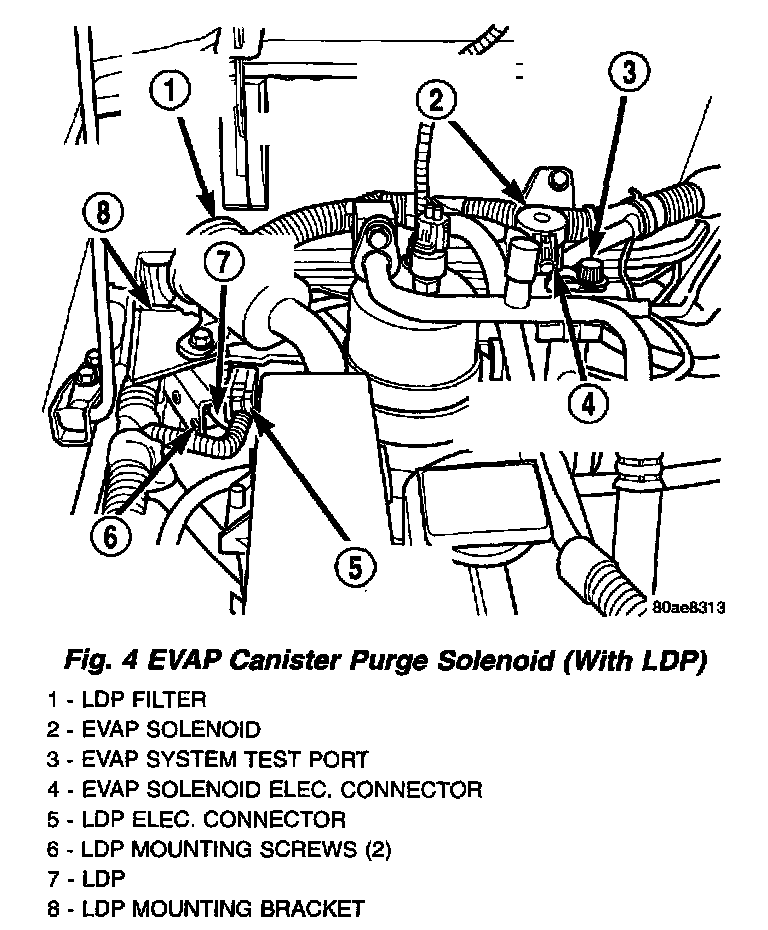 1
2
3
8
7
4
6
5
80ae8313

Fig. 4 EVAP Canister Purge Solenoid (With LDP)

1 - LDP FILTER
2 - EVAP SOLENOID
3 - EVAP SYSTEM TEST PORT
4 - EVAP SOLENOID ELEC. CONNECTOR
5 - LDP ELEC. CONNECTOR
6 - LDP MOUNTING SCREWS (2)
7 - LDP
8 - LDP MOUNTING BRACKET