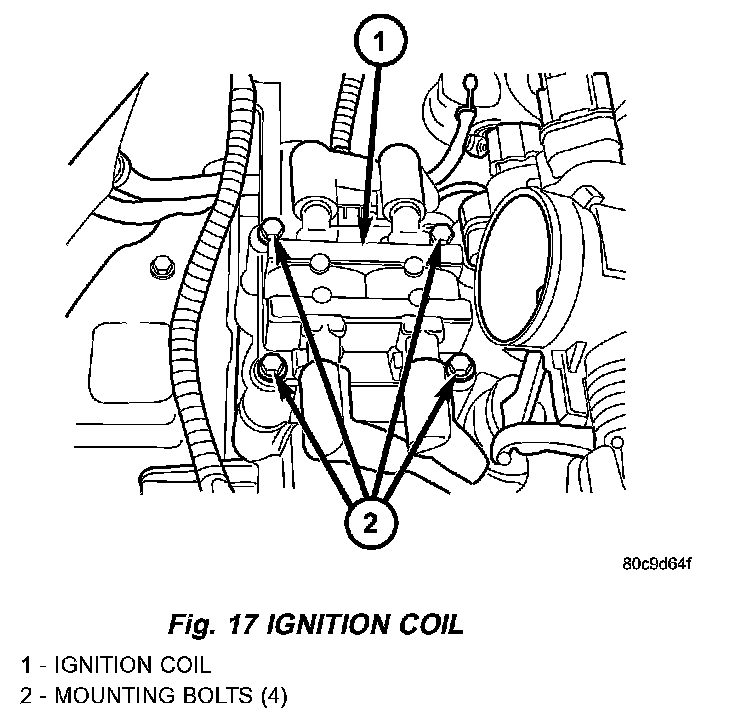 1

2

80c9d64f

Fig. 17 IGNITION COIL

1 - IGNITION COIL
2 - MOUNTING BOLTS (4)