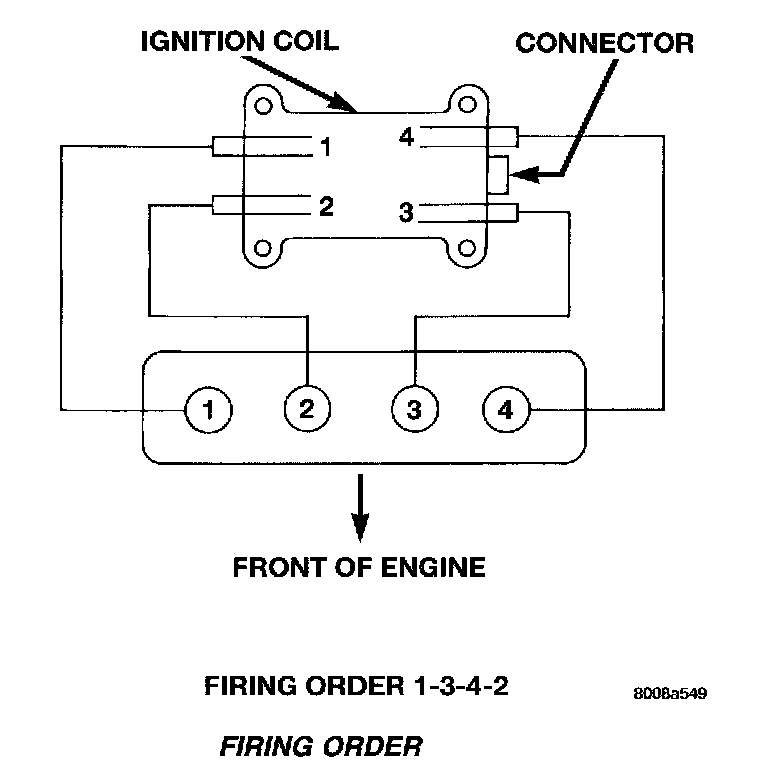 IGNITION COIL

CONNECTOR

1

4

2

3

1

2

3

4

FRONT OF ENGINE

FIRING ORDER 1-3-4-2

8008a549

FIRING ORDER