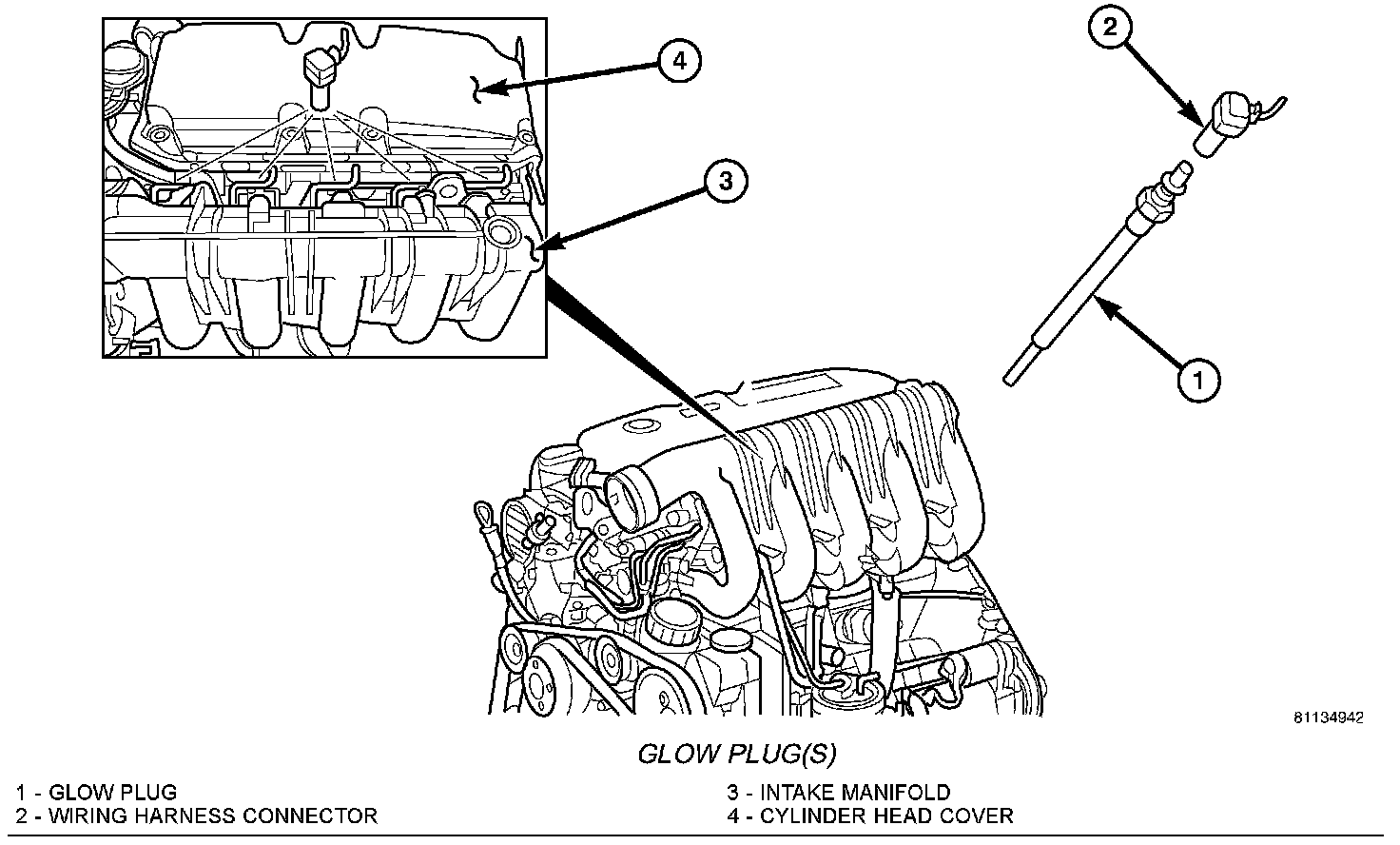 4

3

2

1

81134942

GLOW PLUG(S)

1 - GLOW PLUG
2 - WIRING HARNESS CONNECTOR

3 - INTAKE MANIFOLD
4 - CYLINDER HEAD COVER