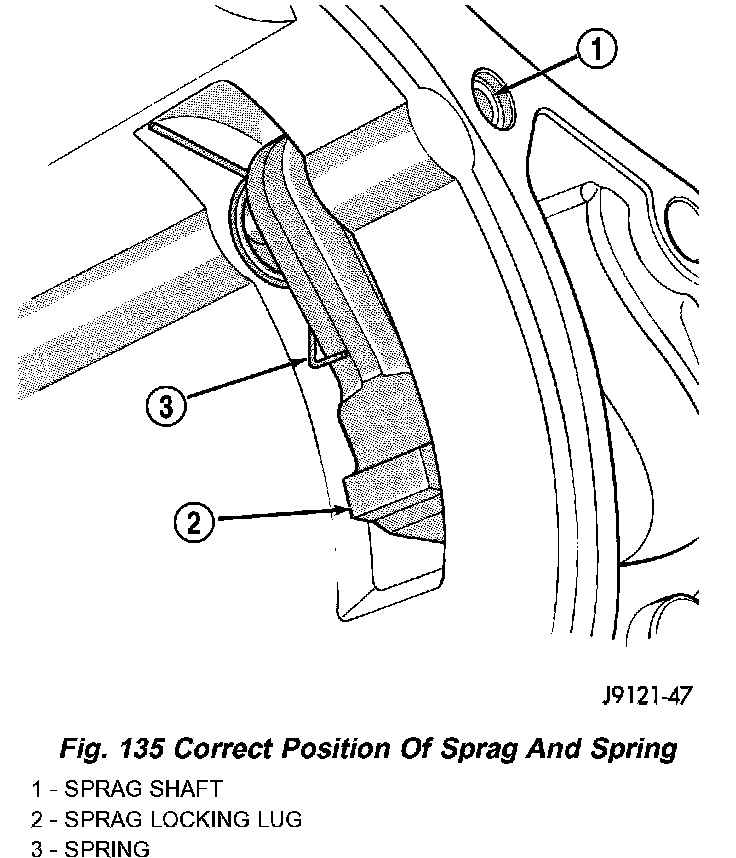 1

3

2

J9121-47

Fig. 135 Correct Position Of Sprag And Spring

1 - SPRAG SHAFT
2 - SPRAG LOCKING LUG
3 - SPRING