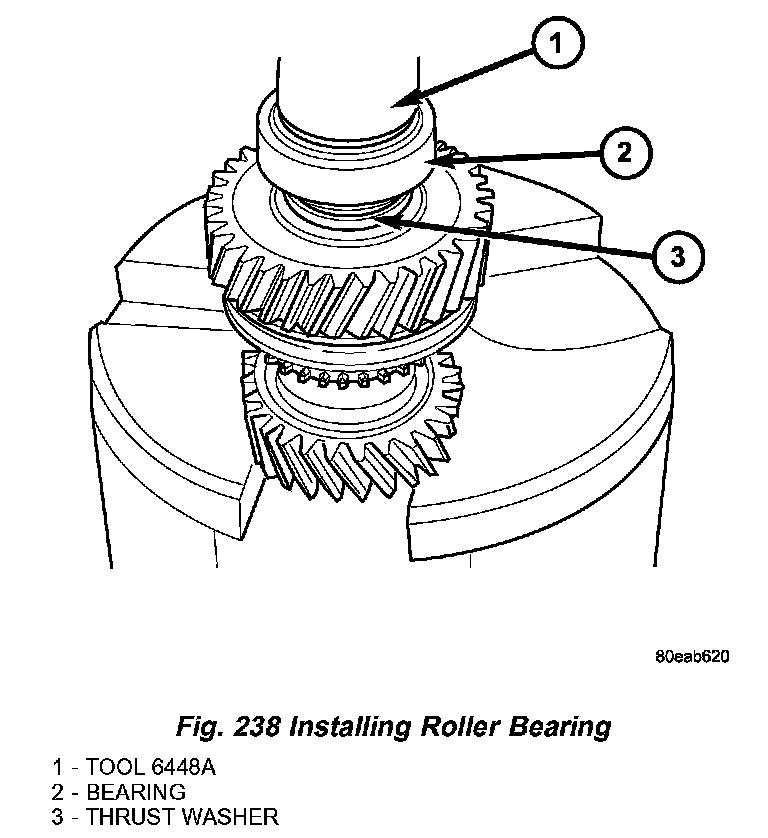 1

2

3

80eab620

Fig. 238 Installing Roller Bearing

1 - TOOL 6448A
2 - BEARING
3 - THRUST WASHER