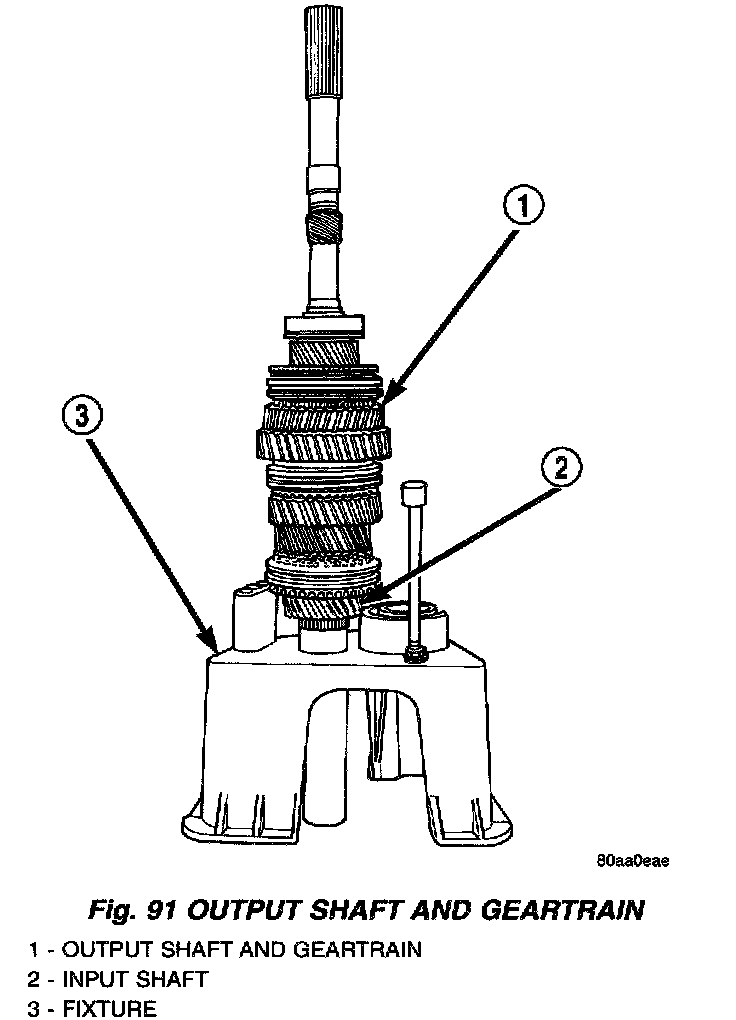 1

3

2

80aa0eae

Fig. 91 OUTPUT SHAFT AND GEARTRAIN

1 - OUTPUT SHAFT AND GEARTRAIN
2 - INPUT SHAFT
3 - FIXTURE