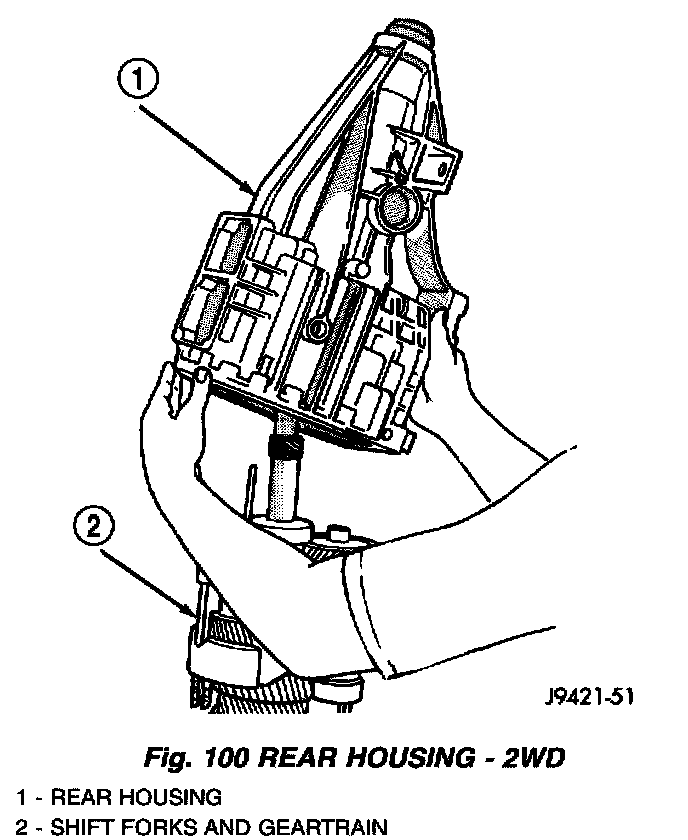 1

2

J9421-51

Fig. 100 REAR HOUSING - 2WD

1 - REAR HOUSING
2 - SHIFT FORKS AND GEARTRAIN