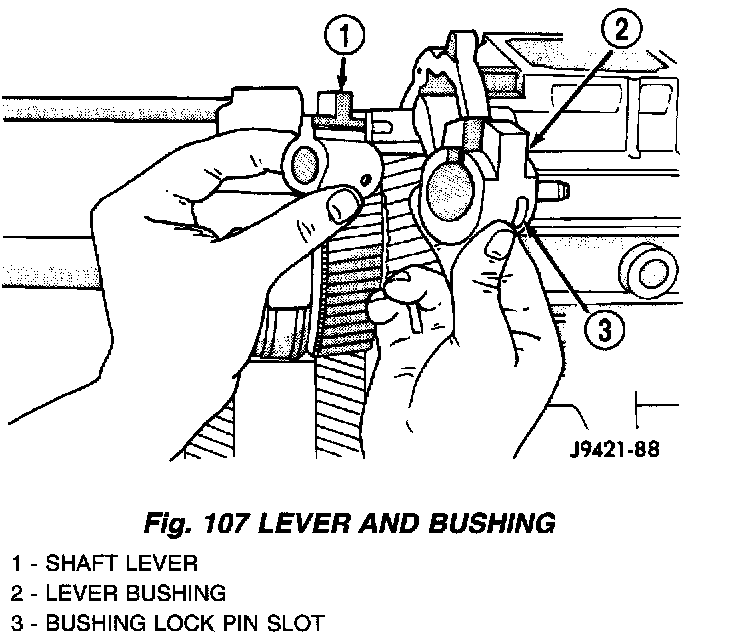 1

2

3

J9421-88

Fig. 107 LEVER AND BUSHING

1 - SHAFT LEVER
2 - LEVER BUSHING
3 - BUSHING LOCK PIN SLOT