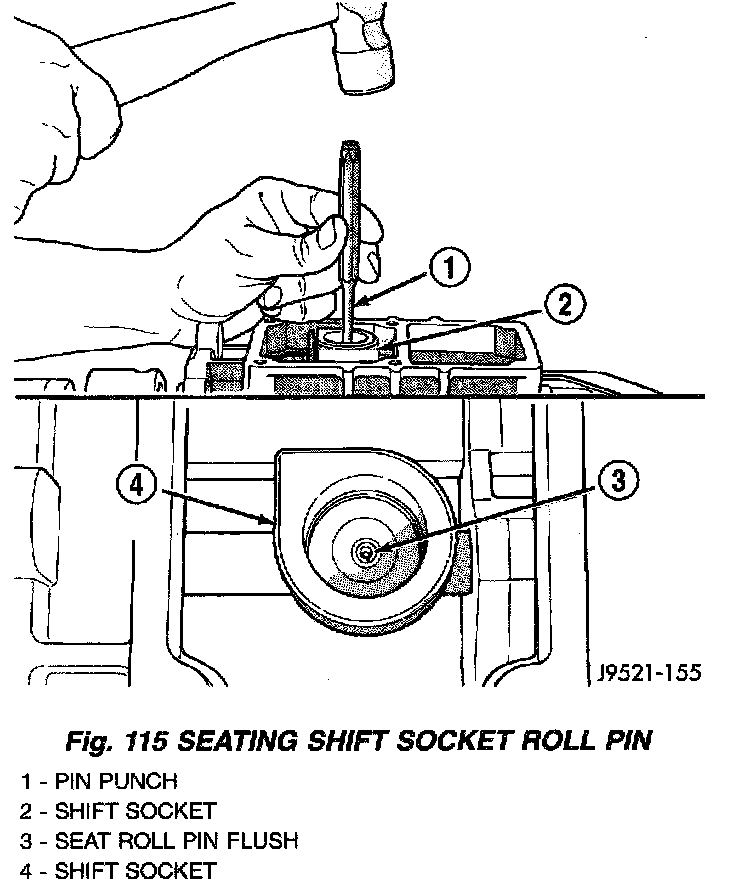 1
2
4
3
J9521-155

Fig. 115 SEATING SHIFT SOCKET ROLL PIN

1 - PIN PUNCH
2 - SHIFT SOCKET
3 - SEAT ROLL PIN FLUSH
4 - SHIFT SOCKET