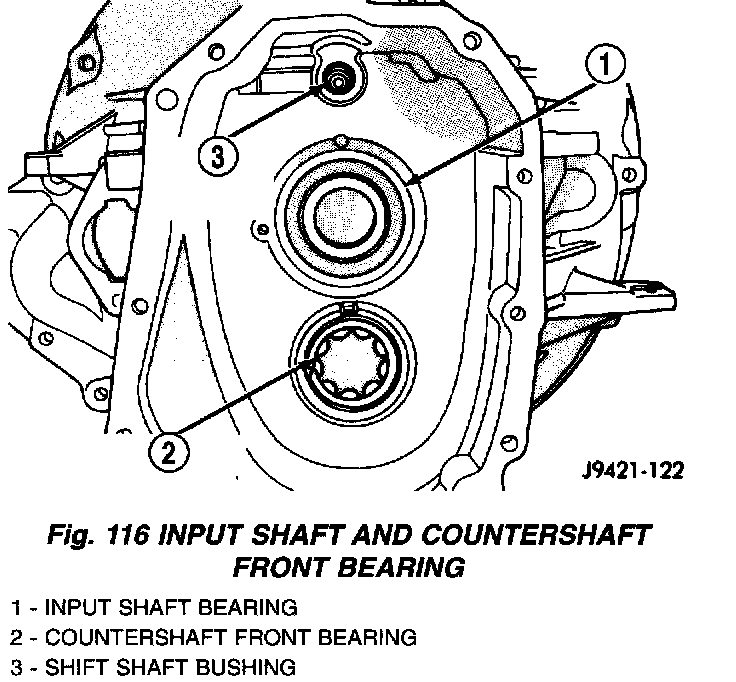 1
3
2
J9421-122

Fig. 116 INPUT SHAFT AND COUNTERSHAFT FRONT BEARING

1 - INPUT SHAFT BEARING
2 - COUNTERSHAFT FRONT BEARING
3 - SHIFT SHAFT BUSHING