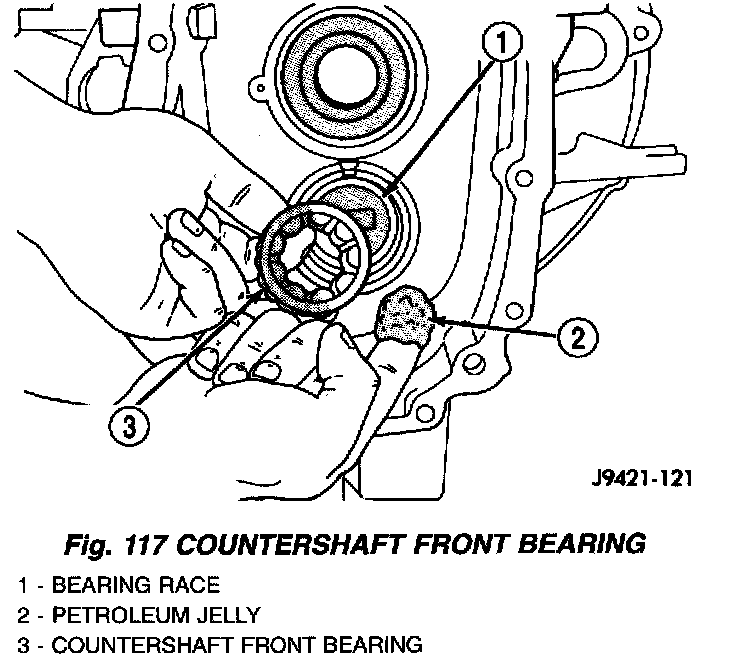 1

2

3

J9421-121

Fig. 117 COUNTERSHAFT FRONT BEARING

1 - BEARING RACE
2 - PETROLEUM JELLY
3 - COUNTERSHAFT FRONT BEARING