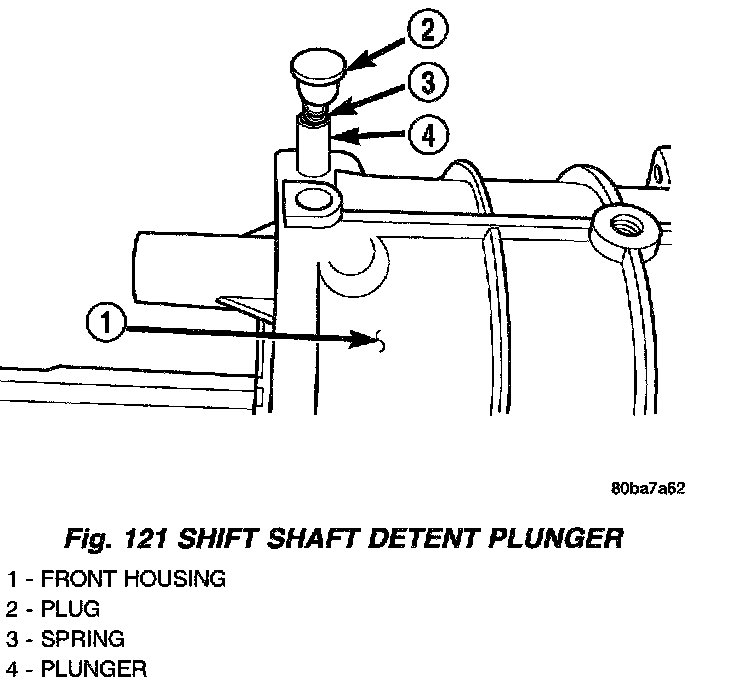 2
3
4
1

80ba7a62

Fig. 121 SHIFT SHAFT DETENT PLUNGER

1 - FRONT HOUSING
2 - PLUG
3 - SPRING
4 - PLUNGER