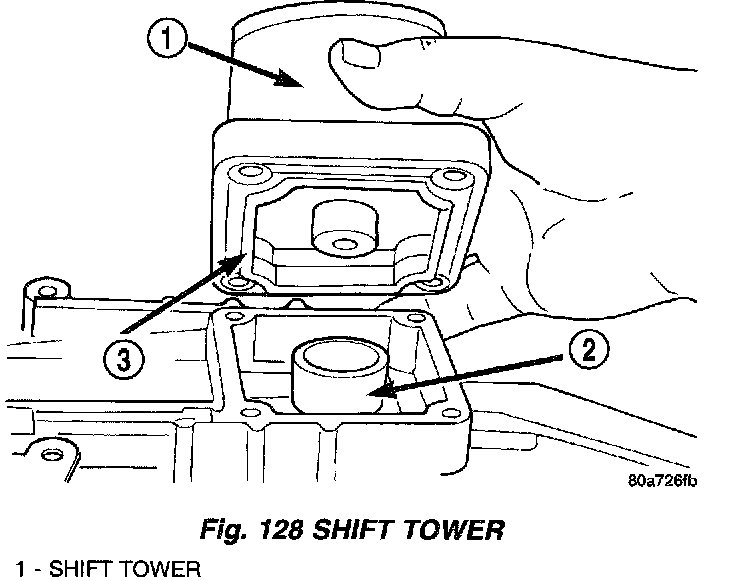 1

3

2

80a726fb

Fig. 128 SHIFT TOWER

1 - SHIFT TOWER