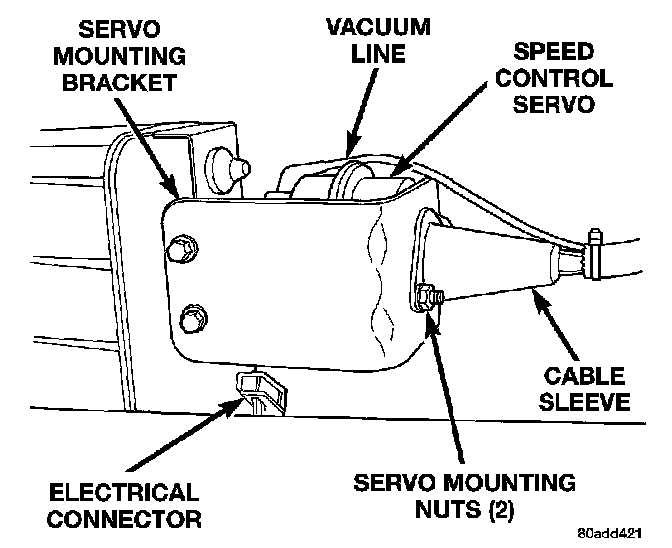 SERVO MOUNTING BRACKET

VACUUM LINE

SPEED CONTROL SERVO

CABLE SLEEVE

ELECTRICAL CONNECTOR

SERVO MOUNTING NUTS (2)

80add421