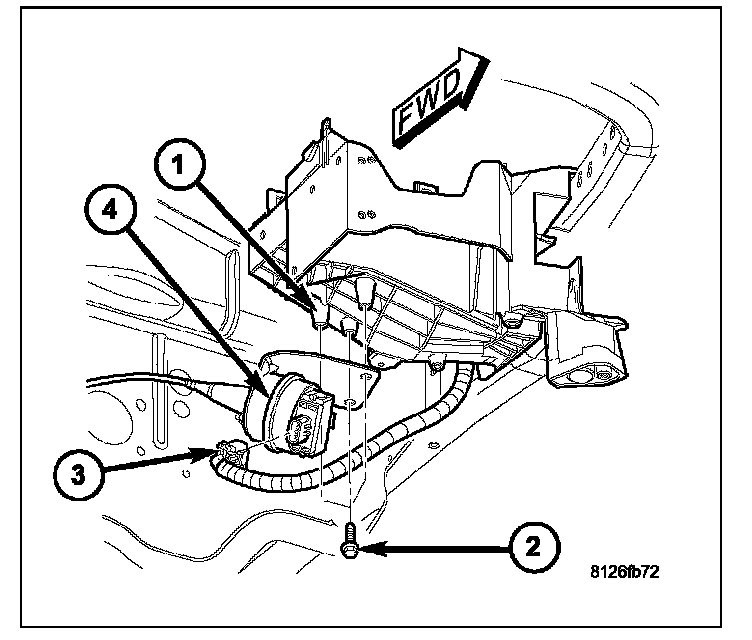 FWD

1

4

3

2

8126fb72