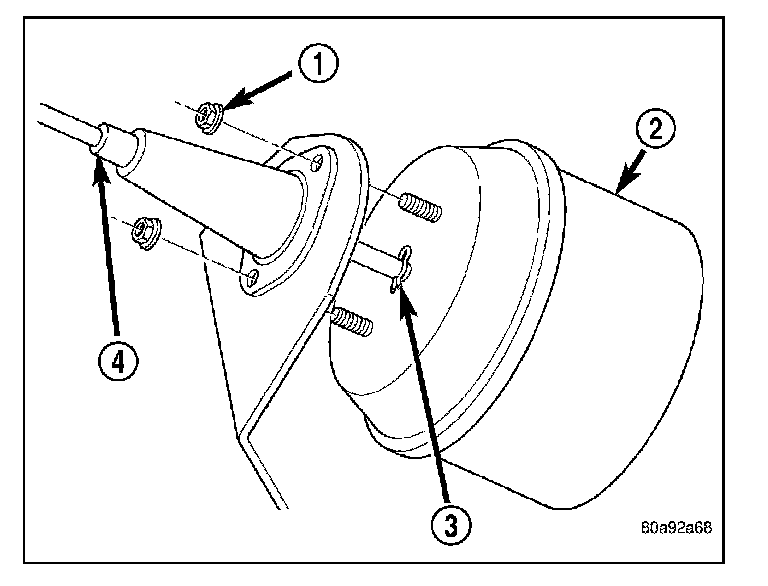 1
2
4
3
80a92a68