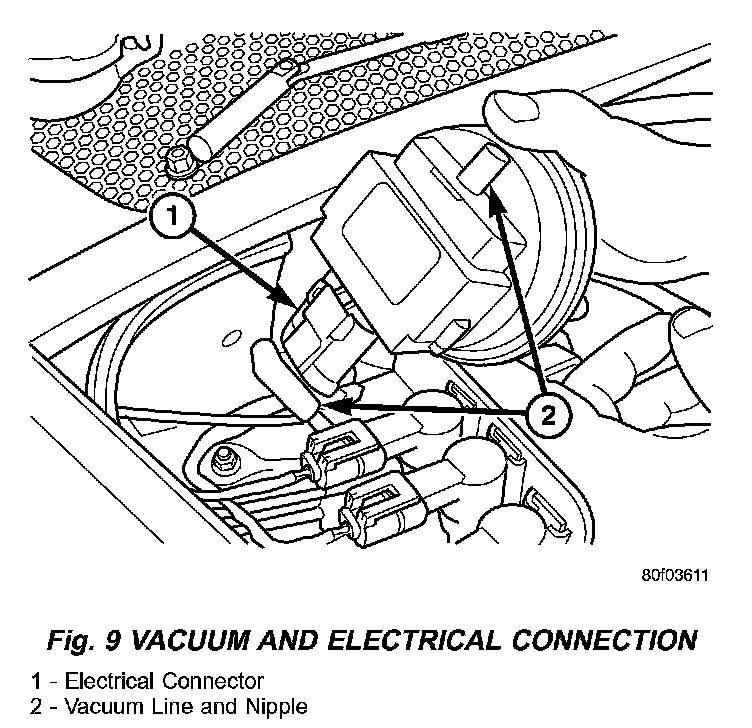 1

2

80f03611

Fig. 9 VACUUM AND ELECTRICAL CONNECTION

1 - Electrical Connector
2 - Vacuum Line and Nipple