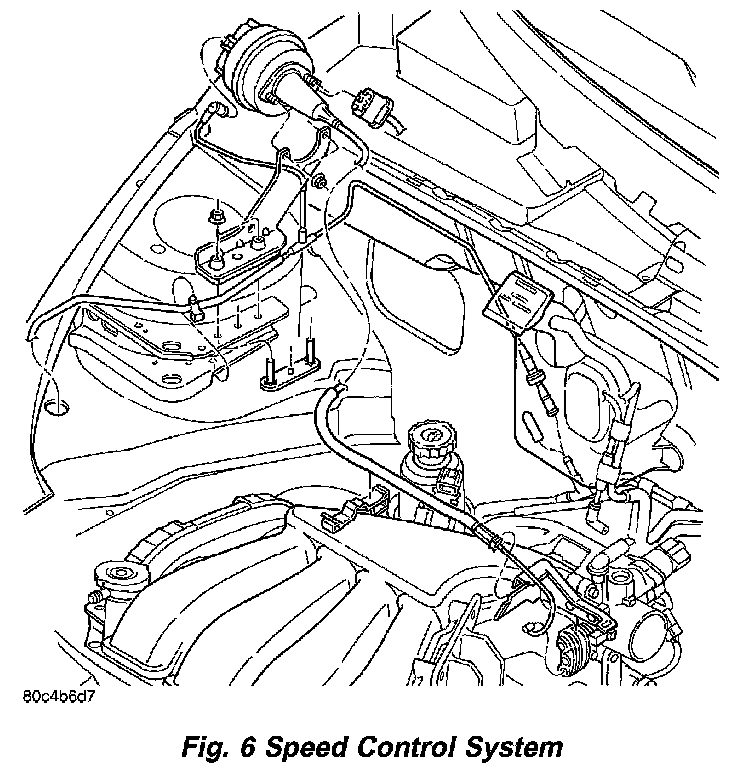 80c4b6d7

Fig. 6 Speed Control System