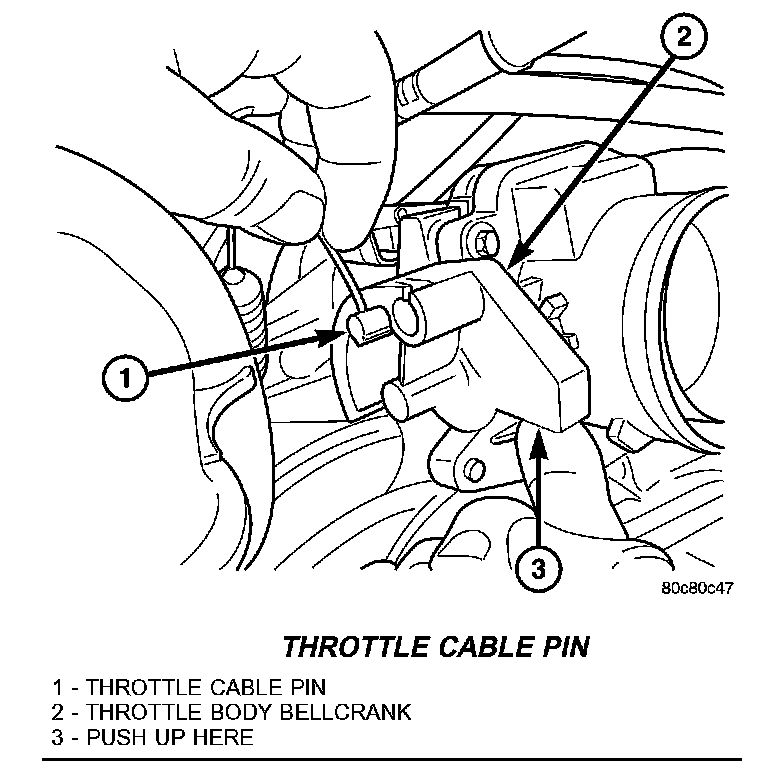 2

1

3

80c80c47

THROTTLE CABLE PIN

1 - THROTTLE CABLE PIN
2 - THROTTLE BODY BELLCRANK
3 - PUSH UP HERE