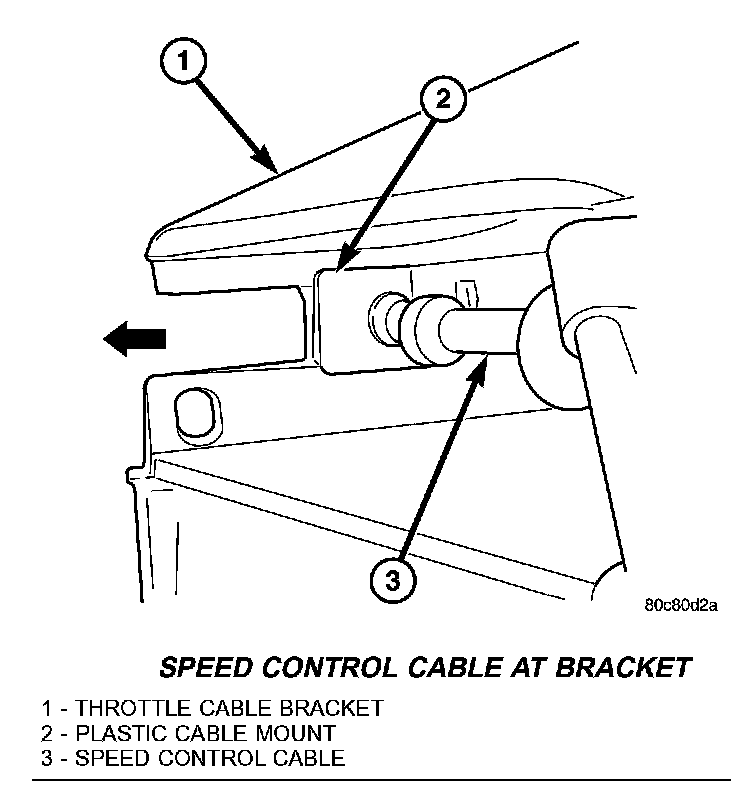 1
2
3
80c80d2a

SPEED CONTROL CABLE AT BRACKET

1 - THROTTLE CABLE BRACKET
2 - PLASTIC CABLE MOUNT
3 - SPEED CONTROL CABLE