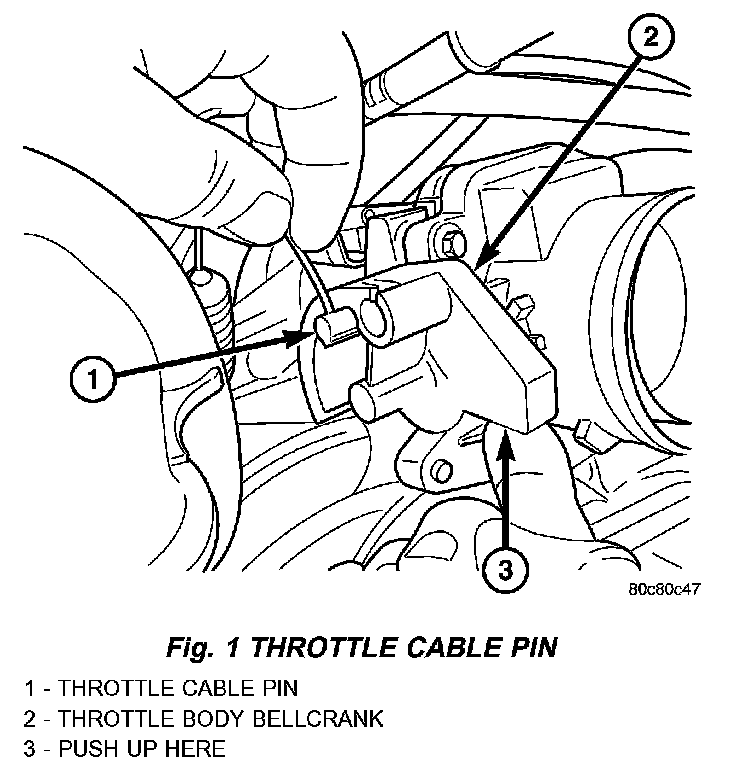 2

1

3

80c80c47

Fig. 1 THROTTLE CABLE PIN

1 - THROTTLE CABLE PIN
2 - THROTTLE BODY BELLCRANK
3 - PUSH UP HERE